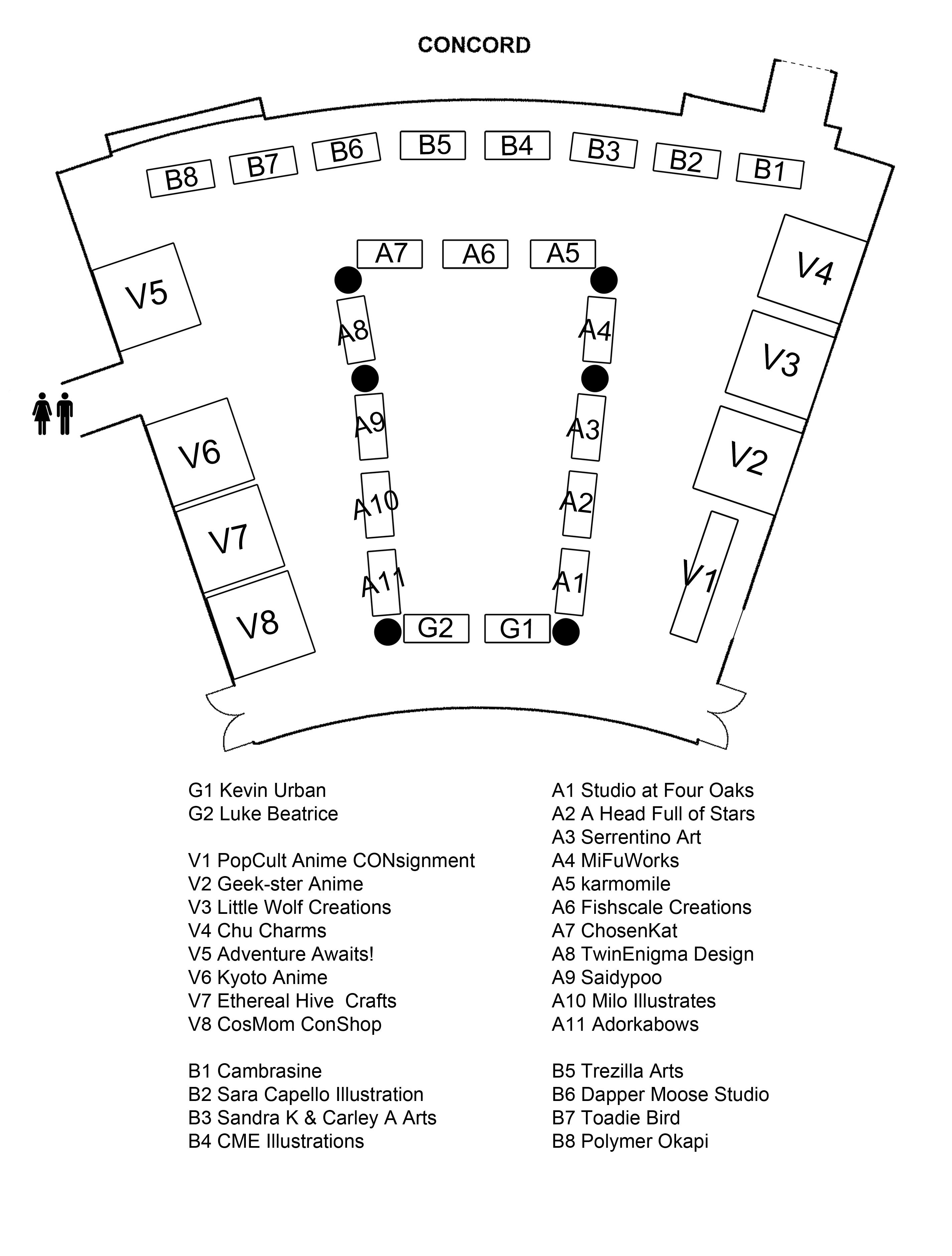 CONCORD

B8 B7 B6 B5 B4 B3 B2 B1

A7 A6 A5

V5

V4

A8

A4

V3

A9

A3

V6

V2

A10

A2

V7

A11

A1

V1

V8

G2 G1

G1 Kevin Urban
G2 Luke Beatrice

V1 PopCult Anime CONsignment
V2 Geek-ster Anime
V3 Little Wolf Creations
V4 Chu Charms
V5 Adventure Awaits!
V6 Kyoto Anime
V7 Ethereal Hive Crafts
V8 CosMom ConShop

B1 Cambrasine
B2 Sara Capello Illustration
B3 Sandra K & Carley A Arts
B4 CME Illustrations

A1 Studio at Four Oaks
A2 A Head Full of Stars
A3 Serrentino Art
A4 MiFuWorks
A5 karmomile
A6 Fishscale Creations
A7 ChosenKat
A8 TwinEnigma Design
A9 Saidypoo
A10 Milo Illustrates
A11 Adorkabows

B5 Trezilla Arts
B6 Dapper Moose Studio
B7 Toadie Bird
B8 Polymer Okapi